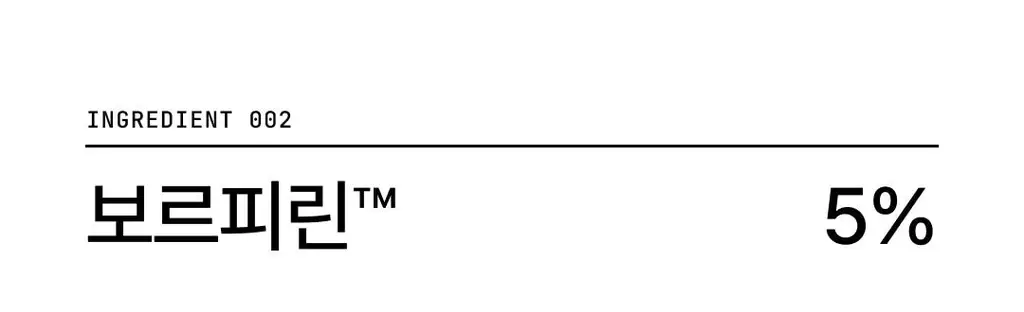 INGREDIENT 002

보르피린™ 5%